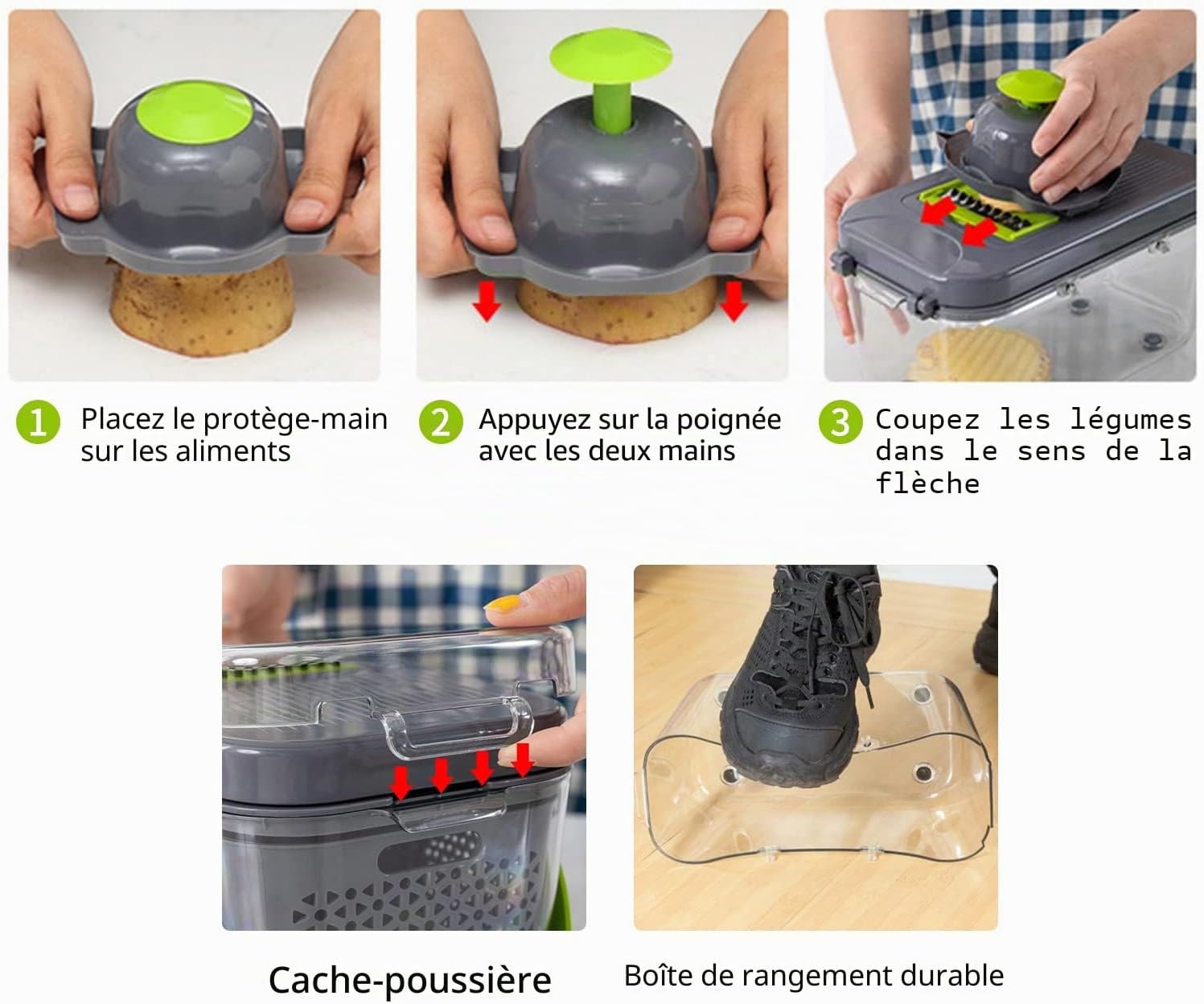 1 Placez le protège-main sur les aliments

2 Appuyez sur la poignée avec les deux mains

3 Coupez les légumes dans le sens de la flèche

Cache-poussière

Boîte de rangement durable